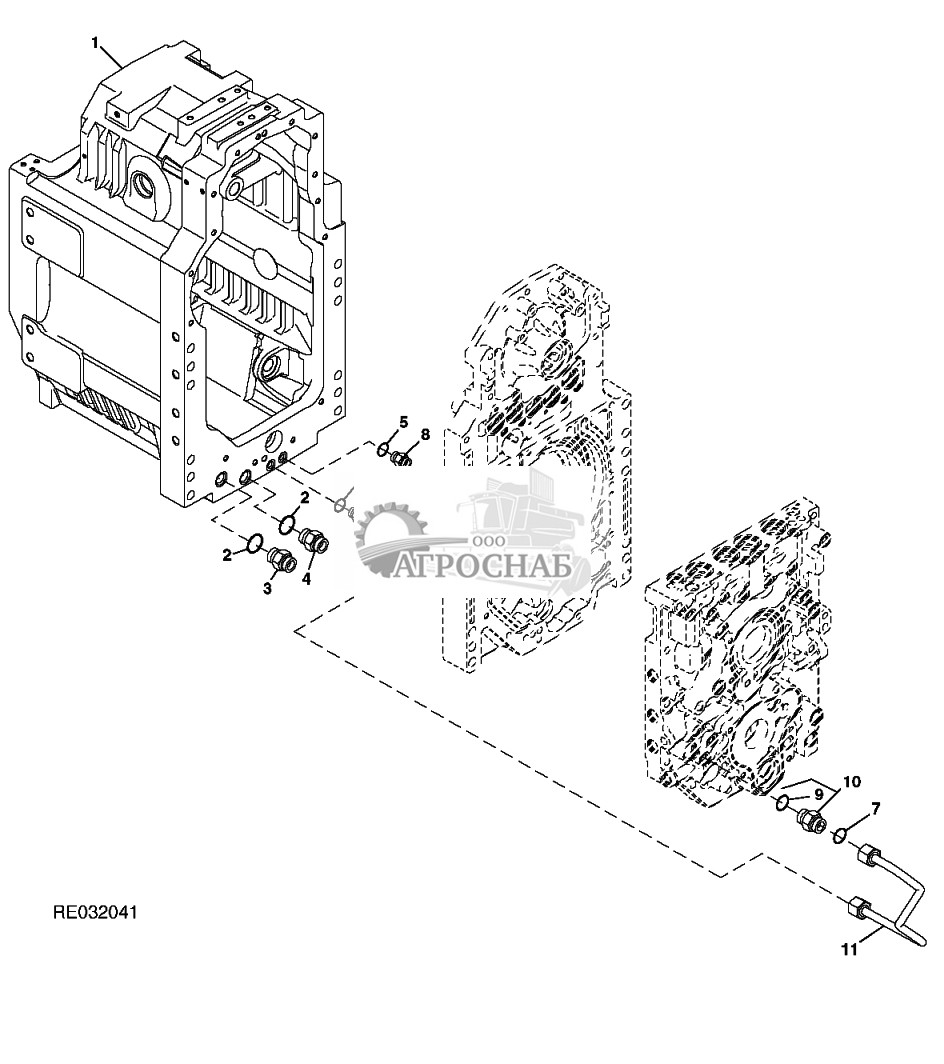 1
5
8
2
2
3
4
ООО
АГРОСНАБ
10
9
7
11
RE032041